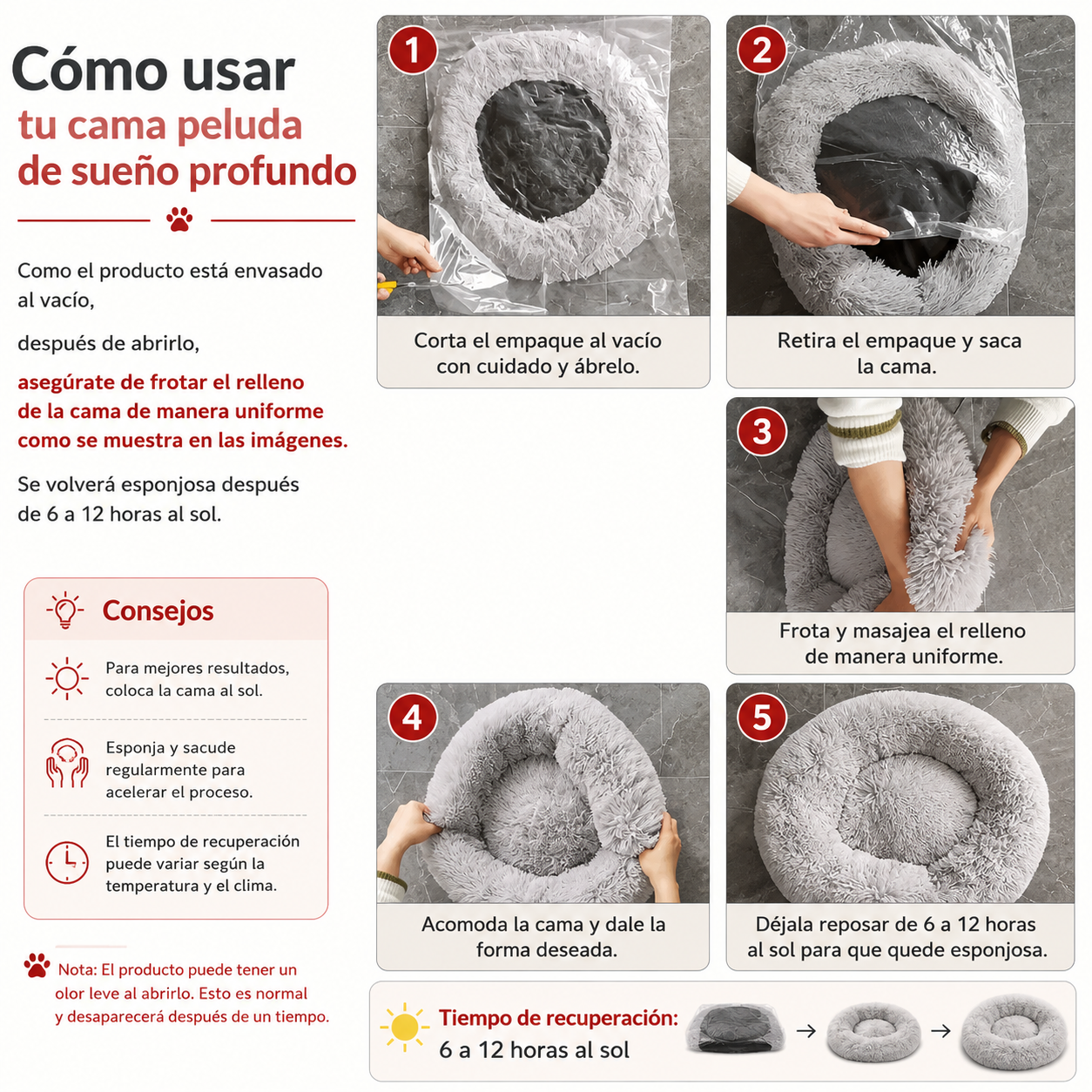 Cómo usar
tu cama peluda de sueño profundo

Como el producto está envasado al vacío,

después de abrirlo,

asegúrate de frotar el relleno de la cama de manera uniforme como se muestra en las imágenes.

Se volverá esponjosa después de 6 a 12 horas al sol.

Consejos

Para mejores resultados, coloca la cama al sol.

Esponja y sacude regularmente para acelerar el proceso.

El tiempo de recuperación puede variar según la temperatura y el clima.

Nota: El producto puede tener un olor leve al abrirlo. Esto es normal y desaparecerá después de un tiempo.

1
Corta el empaque al vacío con cuidado y ábrelo.

2
Retira el empaque y saca la cama.

3
Frota y masajea el relleno de manera uniforme.

4
Acomoda la cama y dale la forma deseada.

5
Déjala reposar de 6 a 12 horas al sol para que quede esponjosa.

Tiempo de recuperación:
6 a 12 horas al sol