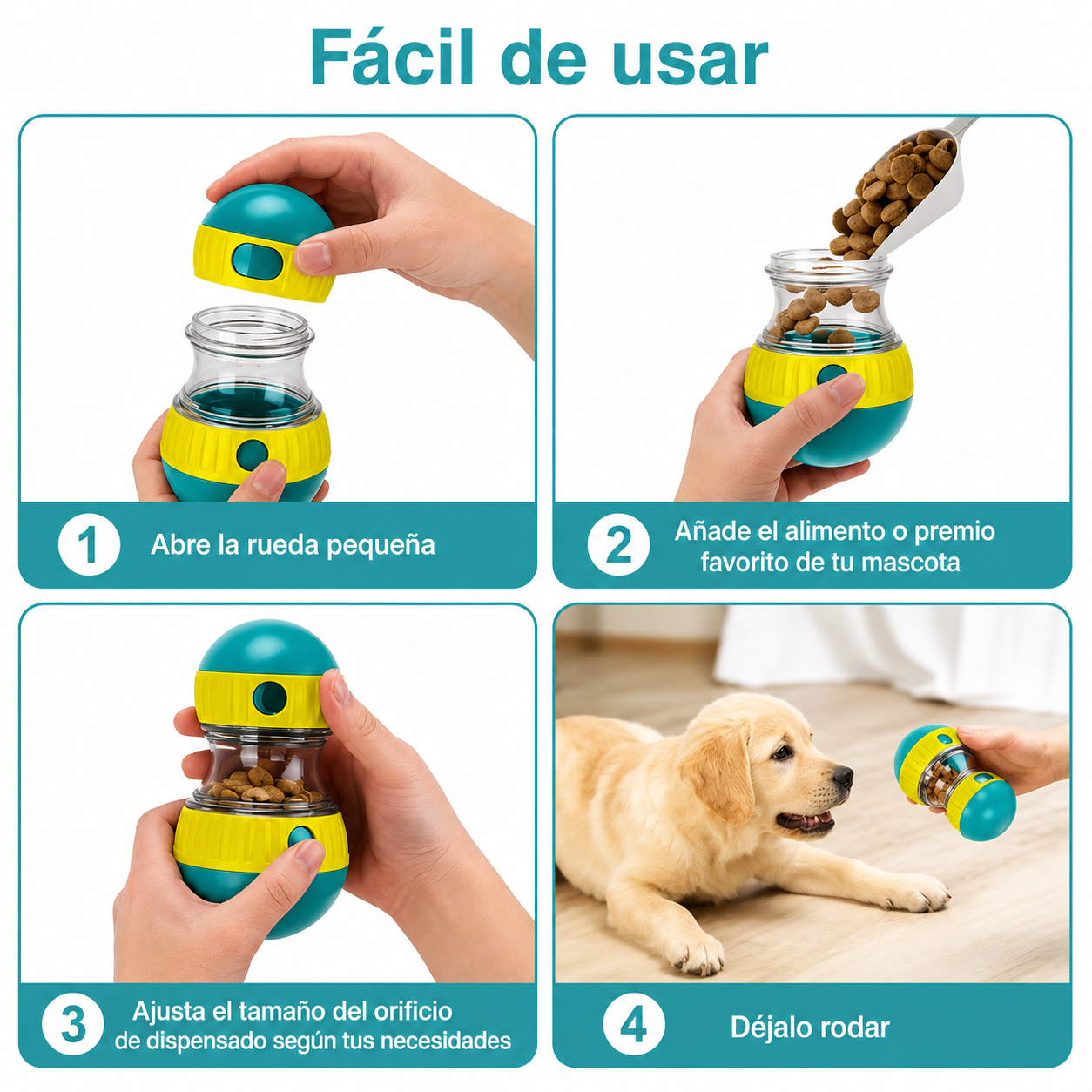 Fácil de usar

1 Abre la rueda pequeña

2 Añade el alimento o premio favorito de tu mascota

3 Ajusta el tamaño del orificio de dispensado según tus necesidades

4 Déjalo rodar